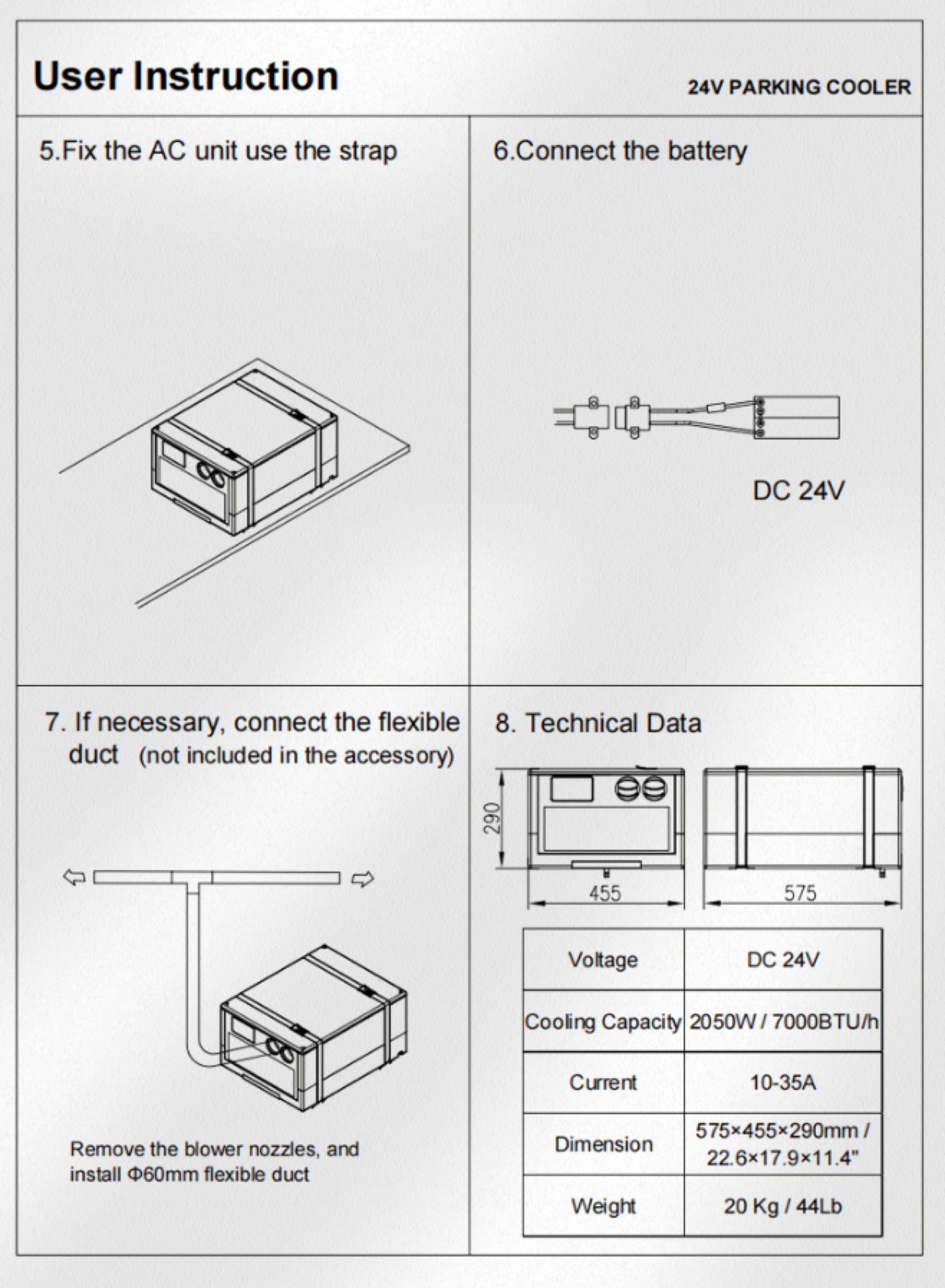 User Instruction

24V PARKING COOLER

5.Fix the AC unit use the strap

6.Connect the battery

DC 24V

7. If necessary, connect the flexible duct (not included in the accessory)

Remove the blower nozzles, and install Φ60mm flexible duct

8. Technical Data

290

455

575

| Voltage | DC 24V |
|---|---|
| Cooling Capacity | 2050W / 7000BTU/h |
| Current | 10-35A |
| Dimension | 575×455×290mm / 22.6×17.9×11.4" |
| Weight | 20 Kg / 44Lb |