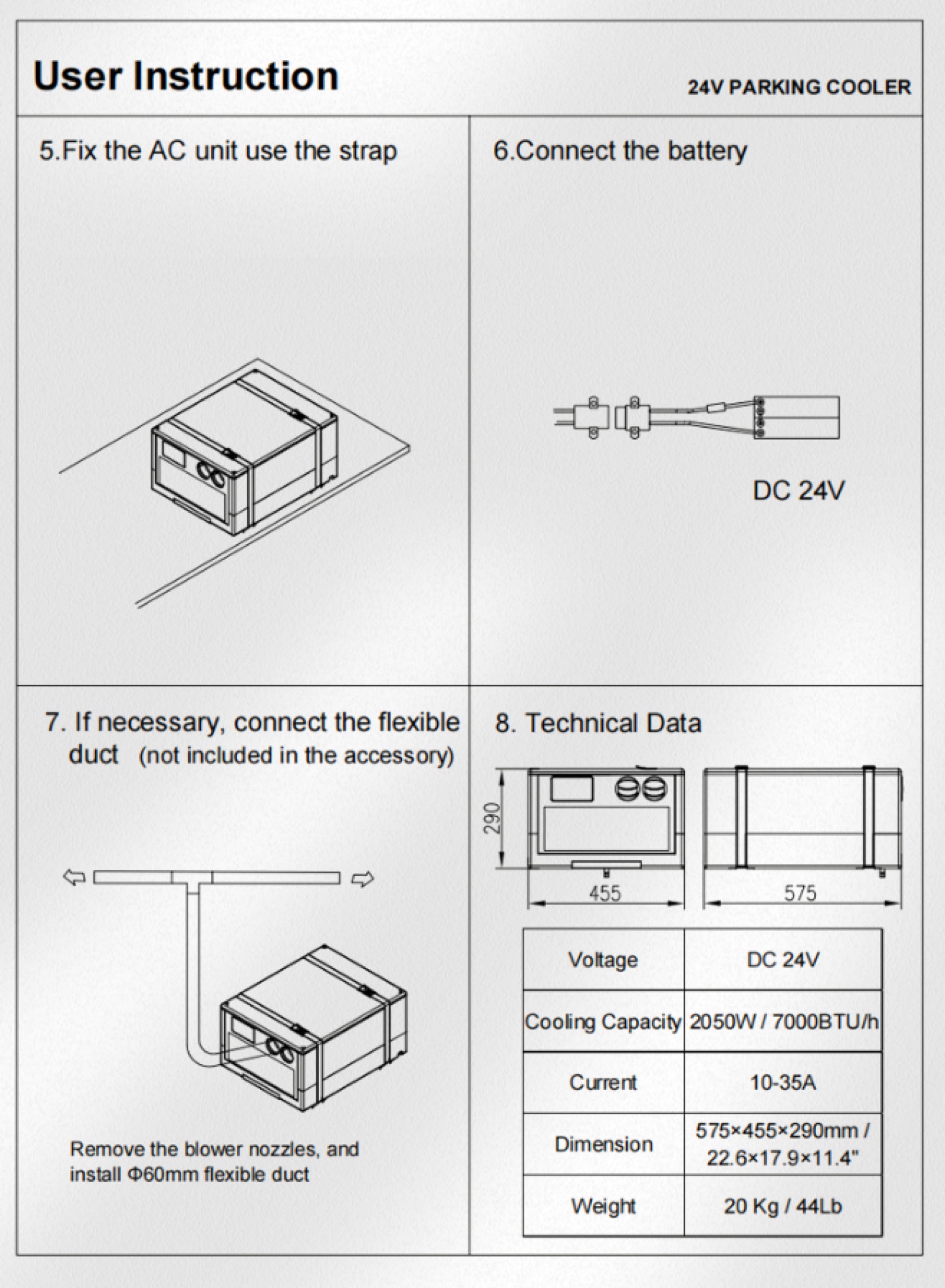 User Instruction

24V PARKING COOLER

5.Fix the AC unit use the strap

6.Connect the battery

DC 24V

7. If necessary, connect the flexible duct (not included in the accessory)

Remove the blower nozzles, and install Φ60mm flexible duct

8. Technical Data

290

455

575

| Voltage | DC 24V |
|---|---|
| Cooling Capacity | 2050W / 7000BTU/h |
| Current | 10-35A |
| Dimension | 575×455×290mm / 22.6×17.9×11.4" |
| Weight | 20 Kg / 44Lb |