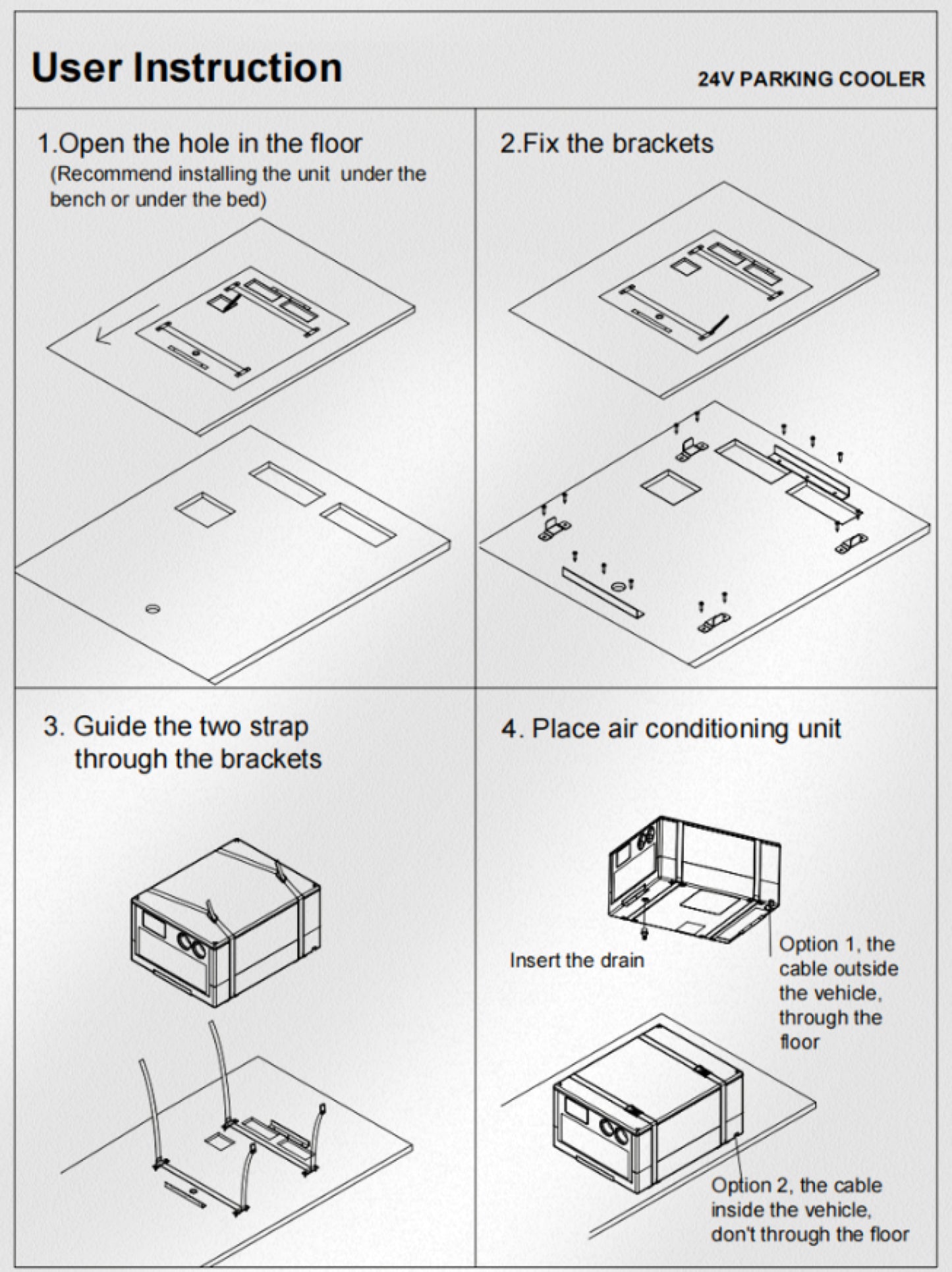 User Instruction

24V PARKING COOLER

1.Open the hole in the floor
(Recommend installing the unit under the bench or under the bed)

2.Fix the brackets

3. Guide the two strap through the brackets

4. Place air conditioning unit

Insert the drain

Option 1, the cable outside the vehicle, through the floor

Option 2, the cable inside the vehicle, don't through the floor