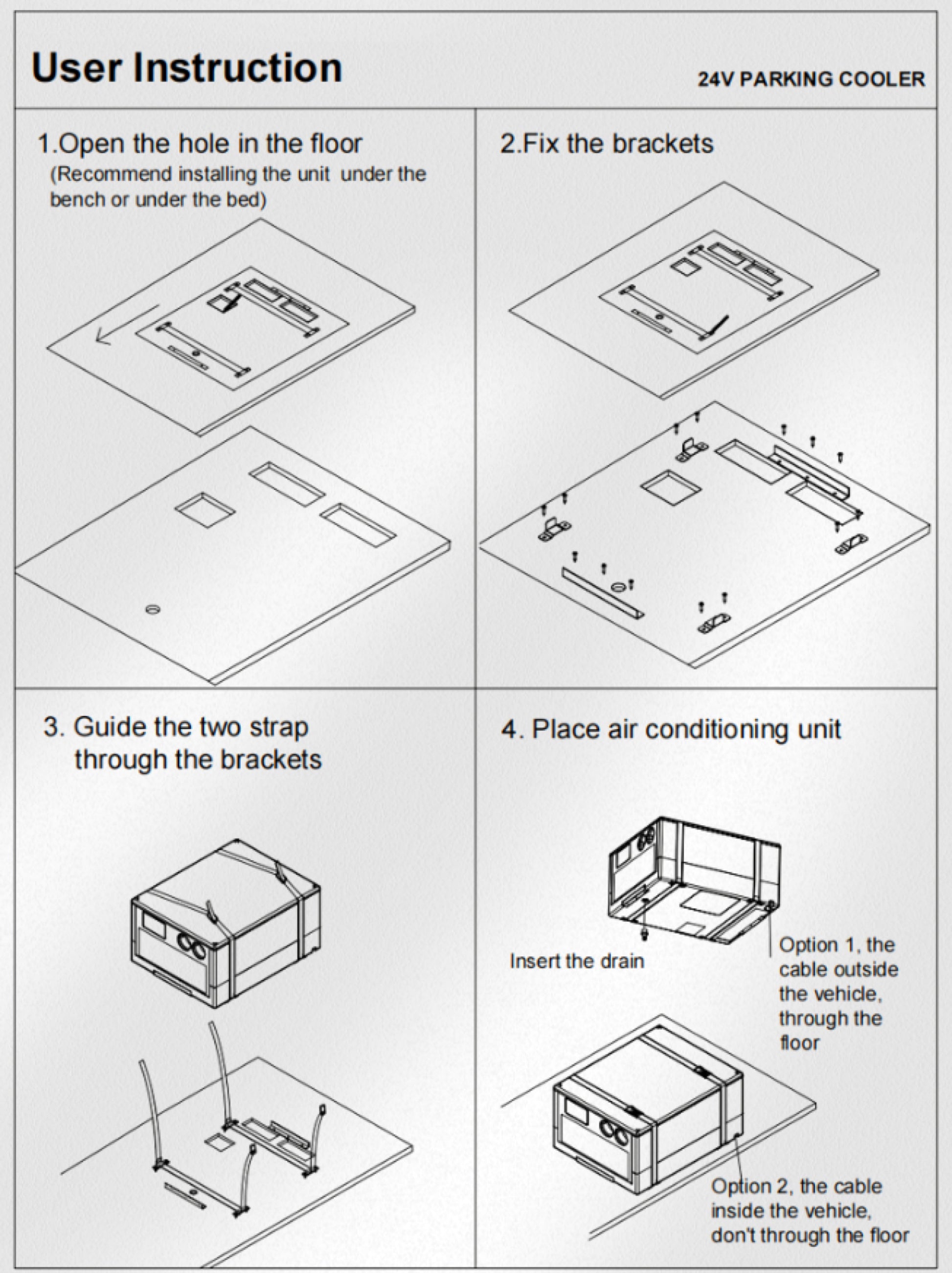 User Instruction

24V PARKING COOLER

1.Open the hole in the floor
(Recommend installing the unit under the bench or under the bed)

2.Fix the brackets

3. Guide the two strap through the brackets

4. Place air conditioning unit

Insert the drain

Option 1, the cable outside the vehicle, through the floor

Option 2, the cable inside the vehicle, don't through the floor